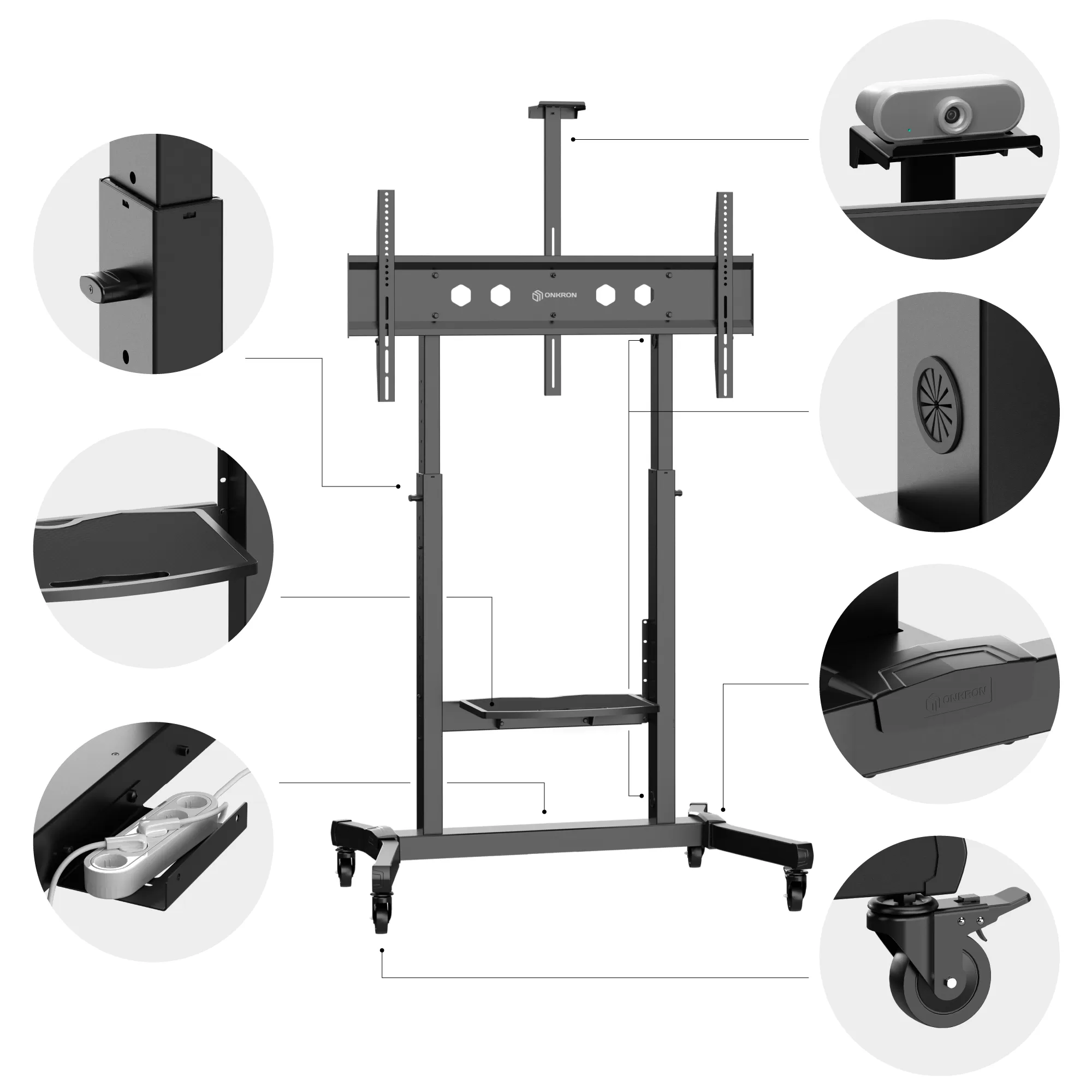 ONKRON

ONKRON